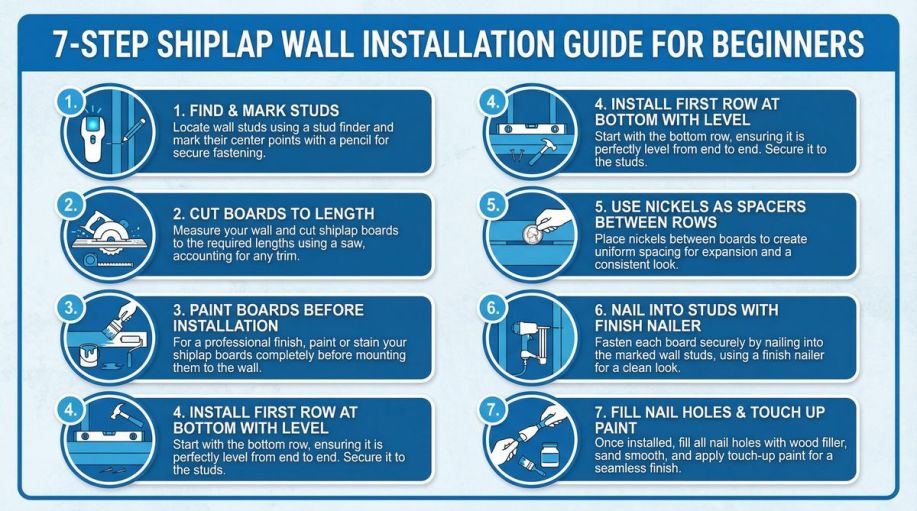 7-STEP SHIPLAP WALL INSTALLATION GUIDE FOR BEGINNERS

1.

1. FIND & MARK STUDS

Locate wall studs using a stud finder and mark their center points with a pencil for secure fastening.

2.

2. CUT BOARDS TO LENGTH

Measure your wall and cut shiplap boards to the required lengths using a saw, accounting for any trim.

3.

3. PAINT BOARDS BEFORE INSTALLATION

For a professional finish, paint or stain your shiplap boards completely before mounting them to the wall.

4.

4. INSTALL FIRST ROW AT BOTTOM WITH LEVEL

Start with the bottom row, ensuring it is perfectly level from end to end. Secure it to the studs.

4.

4. INSTALL FIRST ROW AT BOTTOM WITH LEVEL

Start with the bottom row, ensuring it is perfectly level from end to end. Secure it to the studs.

5.

5. USE NICKELS AS SPACERS BETWEEN ROWS

Place nickels between boards to create uniform spacing for expansion and a consistent look.

6.

6. NAIL INTO STUDS WITH FINISH NAILER

Fasten each board securely by nailing into the marked wall studs, using a finish nailer for a clean look.

7.

7. FILL NAIL HOLES & TOUCH UP PAINT

Once installed, fill all nail holes with wood filler, sand smooth, and apply touch-up paint for a seamless finish.