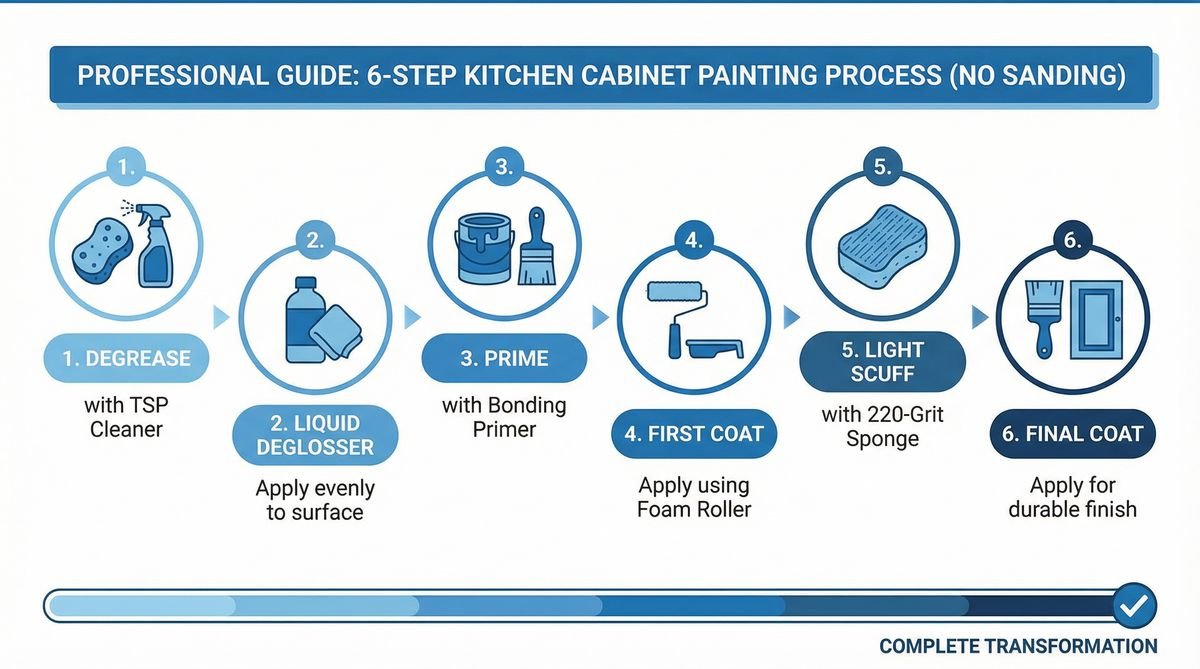 PROFESSIONAL GUIDE: 6-STEP KITCHEN CABINET PAINTING PROCESS (NO SANDING)

1.

1. DEGREASE

with TSP Cleaner

2.

2. LIQUID DEGLOSSER

Apply evenly to surface

3.

3. PRIME

with Bonding Primer

4.

4. FIRST COAT

Apply using Foam Roller

5.

5. LIGHT SCUFF

with 220-Grit Sponge

6.

6. FINAL COAT

Apply for durable finish

COMPLETE TRANSFORMATION